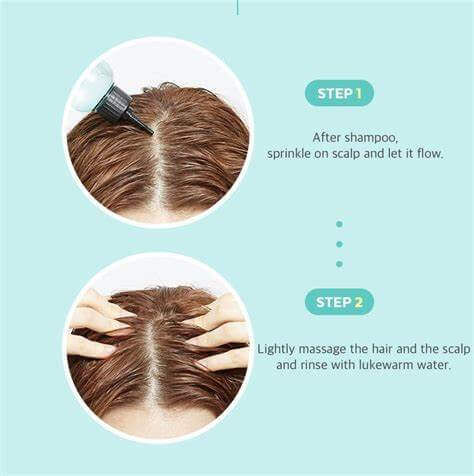 STEP 1

After shampoo, sprinkle on scalp and let it flow.

STEP 2

Lightly massage the hair and the scalp and rinse with lukewarm water.